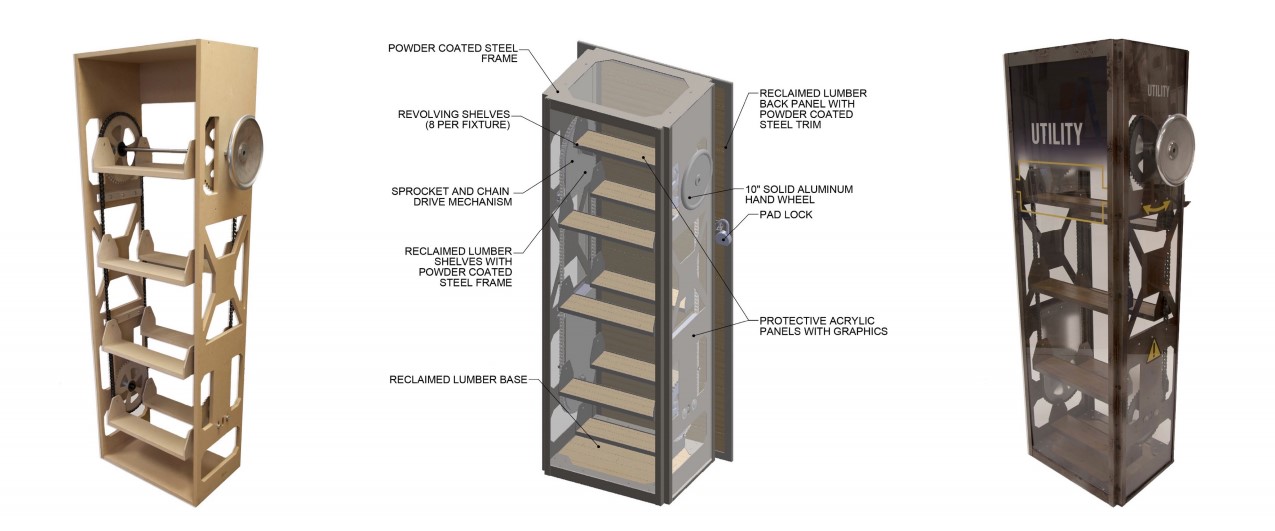 POWDER COATED STEEL FRAME

REVOLVING SHELVES (8 PER FIXTURE)

SPROCKET AND CHAIN DRIVE MECHANISM

RECLAIMED LUMBER SHELVES WITH POWDER COATED STEEL FRAME

RECLAIMED LUMBER BASE

RECLAIMED LUMBER BACK PANEL WITH POWDER COATED STEEL TRIM

10" SOLID ALUMINUM HAND WHEEL

PAD LOCK

PROTECTIVE ACRYLIC PANELS WITH GRAPHICS

UTILITY

UTILITY