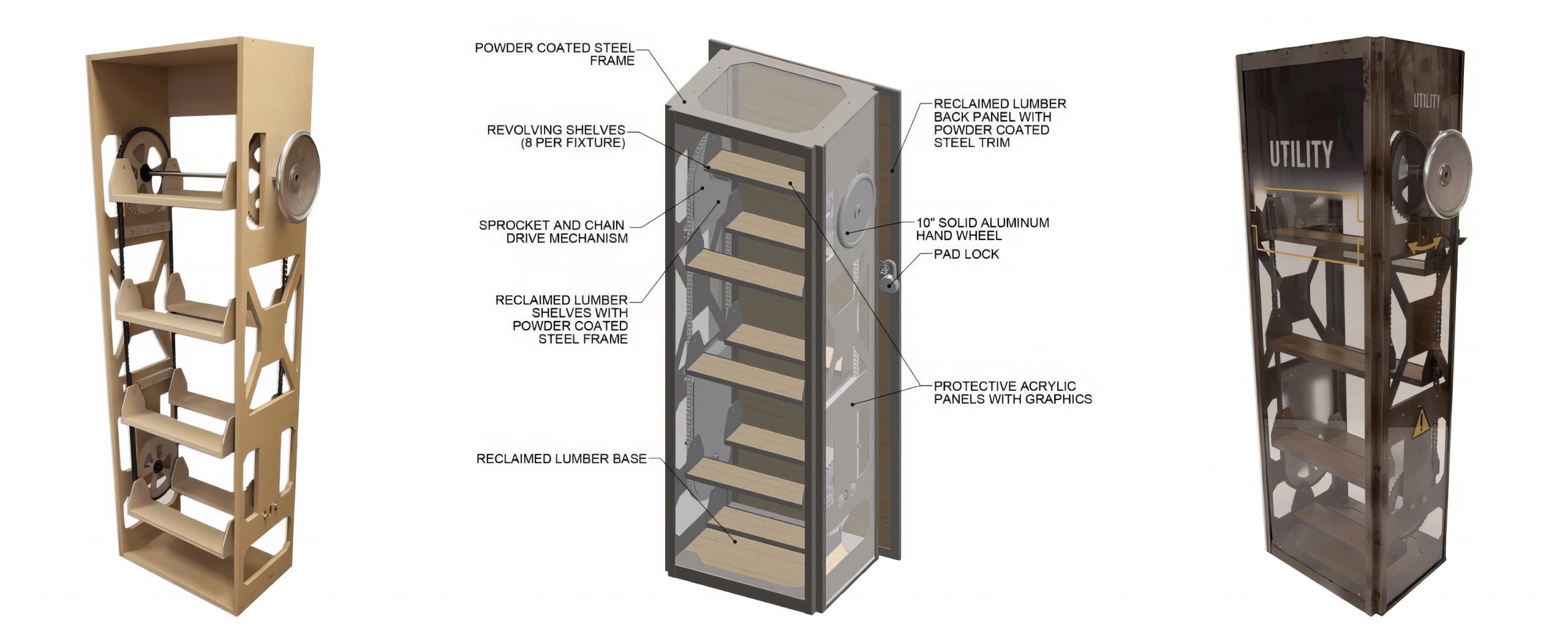 POWDER COATED STEEL FRAME

REVOLVING SHELVES (8 PER FIXTURE)

SPROCKET AND CHAIN DRIVE MECHANISM

RECLAIMED LUMBER SHELVES WITH POWDER COATED STEEL FRAME

RECLAIMED LUMBER BASE

RECLAIMED LUMBER BACK PANEL WITH POWDER COATED STEEL TRIM

10" SOLID ALUMINUM HAND WHEEL

PAD LOCK

PROTECTIVE ACRYLIC PANELS WITH GRAPHICS

UTILITY

UTILITY